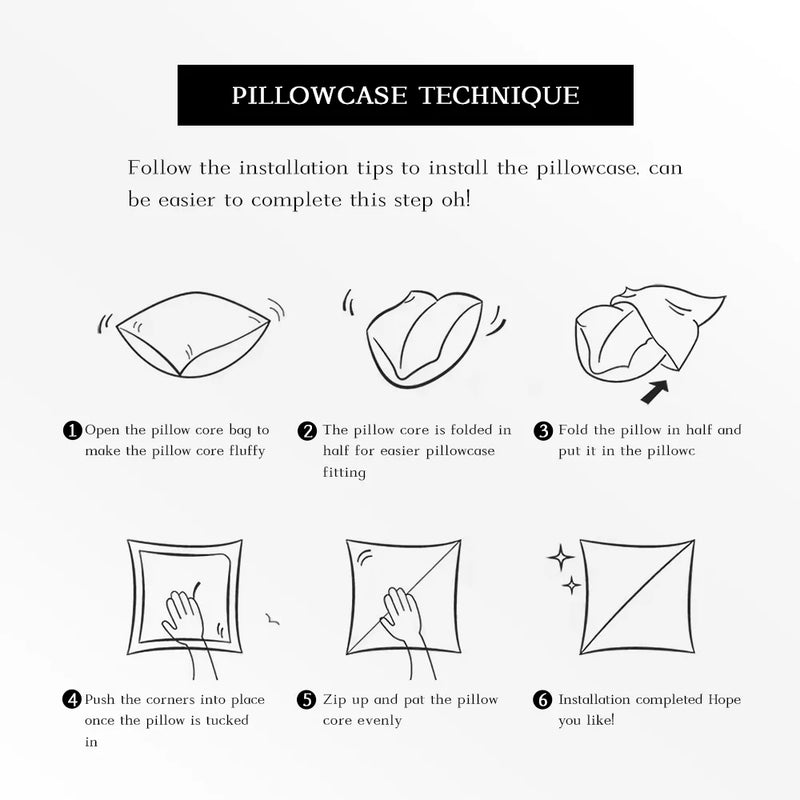 PILLOWCASE TECHNIQUE

Follow the installation tips to install the pillowcase. can be easier to complete this step oh!

1 Open the pillow core bag to make the pillow core fluffy

2 The pillow core is folded in half for easier pillowcase fitting

3 Fold the pillow in half and put it in the pillowc

4 Push the corners into place once the pillow is tucked in

5 Zip up and pat the pillow core evenly

6 Installation completed Hope you like!